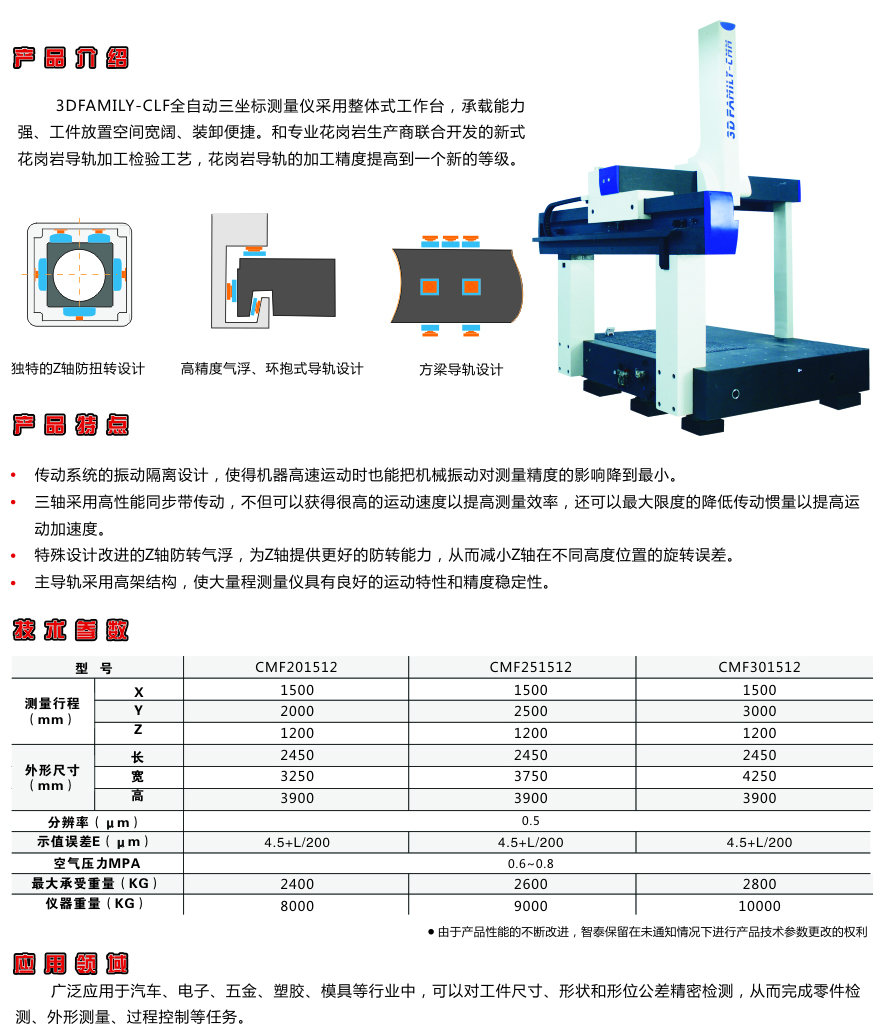 产品介绍

3DFAMILY-CLF全自动三坐标测量仪采用整体式工作台，承载能力强、工件放置空间宽阔、装卸便捷。和专业花岗岩生产商联合开发的新式花岗岩导轨加工检验工艺，花岗岩导轨的加工精度提高到一个新的等级。

3D FAMILY-CMM

独特的Z轴防扭转设计

高精度气浮、环抱式导轨设计

方梁导轨设计

产品特点

• 传动系统的振动隔离设计，使得机器高速运动时也能把机械振动对测量精度的影响降到最小。
• 三轴采用高性能同步带传动，不但可以获得很高的运动速度以提高测量效率，还可以最大限度的降低传动惯量以提高运动加速度。
• 特殊设计改进的Z轴防转气浮，为Z轴提供更好的防转能力，从而减小Z轴在不同高度位置的旋转误差。
• 主导轨采用高架结构，使大量程测量仪具有良好的运动特性和精度稳定性。

技术参数

| 型 号 | | CMF201512 | CMF251512 | CMF301512 |
|---|---|---|---|---|
| 测量行程（mm） | X | 1500 | 1500 | 1500 |
| | Y | 2000 | 2500 | 3000 |
| | Z | 1200 | 1200 | 1200 |
| 外形尺寸（mm） | 长 | 2450 | 2450 | 2450 |
| | 宽 | 3250 | 3750 | 4250 |
| | 高 | 3900 | 3900 | 3900 |
| 分辨率（μm） | | 0.5 | | |
| 示值误差E（μm） | | 4.5+L/200 | 4.5+L/200 | 4.5+L/200 |
| 空气压力MPA | | 0.6~0.8 | | |
| 最大承受重量（KG） | | 2400 | 2600 | 2800 |
| 仪器重量（KG） | | 8000 | 9000 | 10000 |

● 由于产品性能的不断改进，智泰保留在未通知情况下进行产品技术参数更改的权利

应用领域

广泛应用于汽车、电子、五金、塑胶、模具等行业中，可以对工件尺寸、形状和形位公差精密检测，从而完成零件检测、外形测量、过程控制等任务。